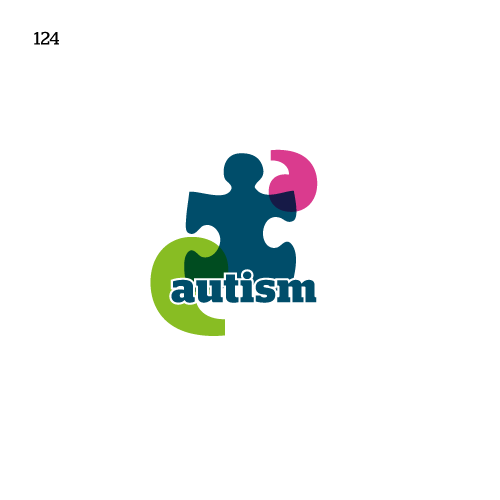 124

autism