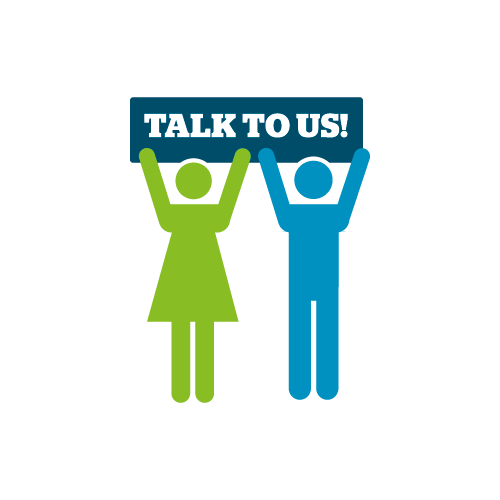 TALK TO US!